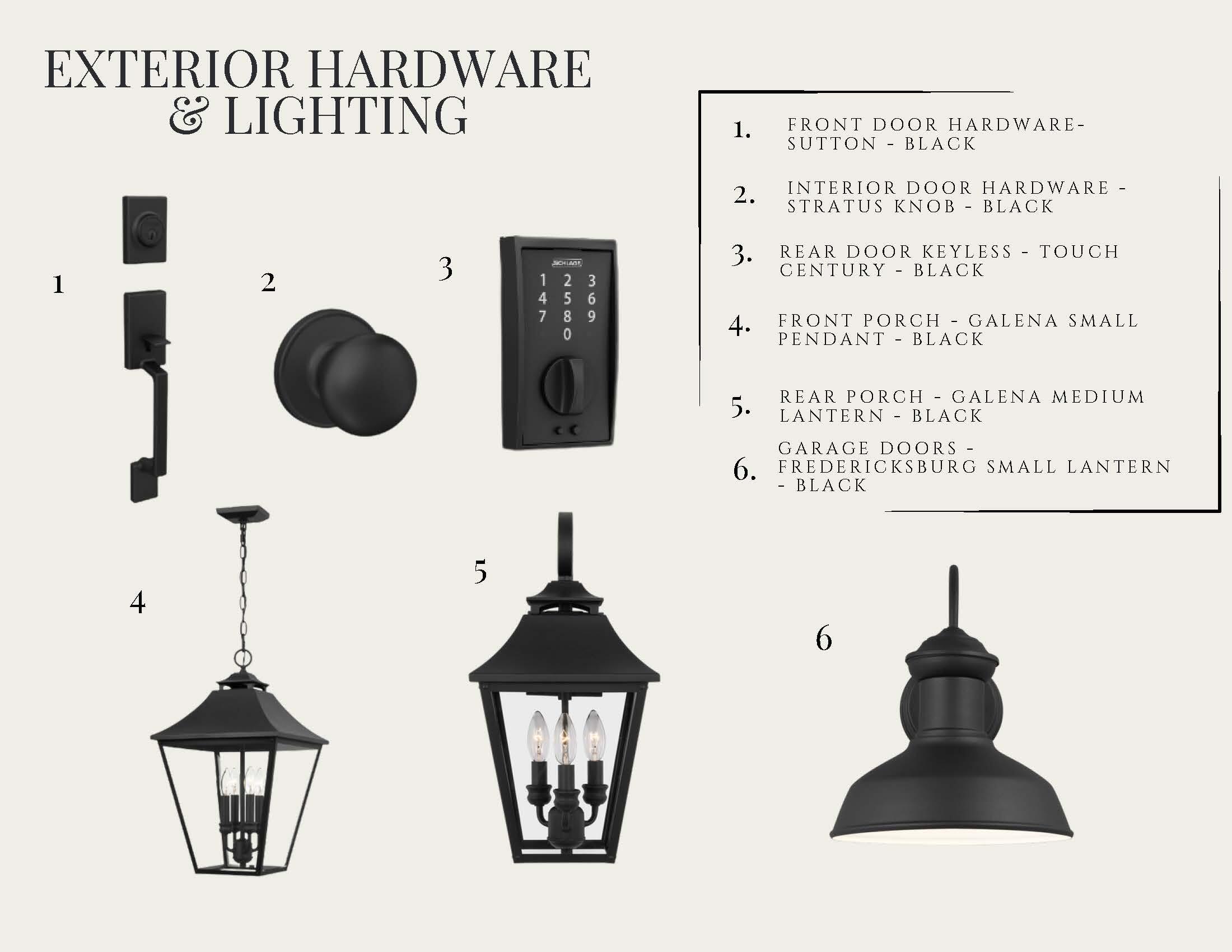 EXTERIOR HARDWARE & LIGHTING

1. FRONT DOOR HARDWARE- SUTTON - BLACK

2. INTERIOR DOOR HARDWARE - STRATUS KNOB - BLACK

3. REAR DOOR KEYLESS - TOUCH CENTURY - BLACK

4. FRONT PORCH - GALENA SMALL PENDANT - BLACK

5. REAR PORCH - GALENA MEDIUM LANTERN - BLACK

6. GARAGE DOORS - FREDERICKSBURG SMALL LANTERN - BLACK

1

2

3

SCHLAGE

1 2 3
4 5 6
7 8 9
0

4

5

6